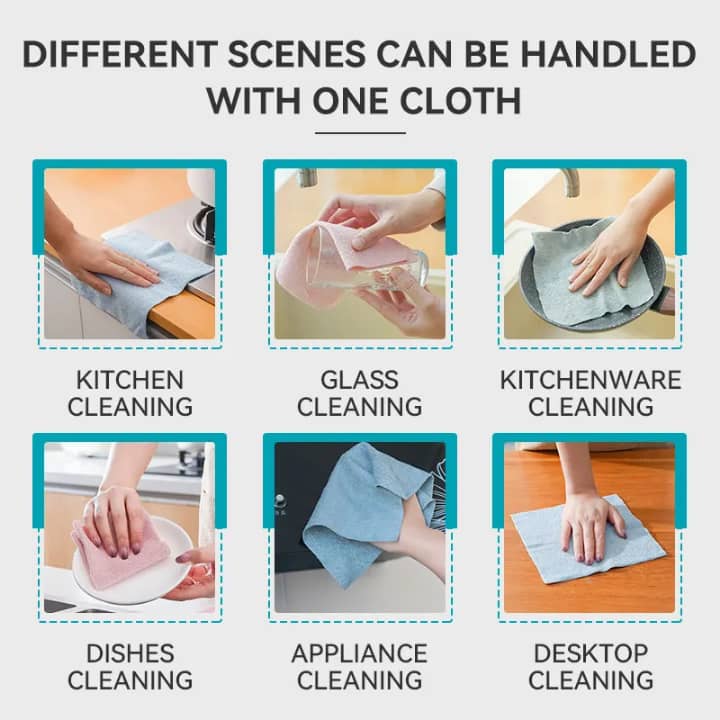 DIFFERENT SCENES CAN BE HANDLED WITH ONE CLOTH

KITCHEN CLEANING

GLASS CLEANING

KITCHENWARE CLEANING

DISHES CLEANING

APPLIANCE CLEANING

DESKTOP CLEANING