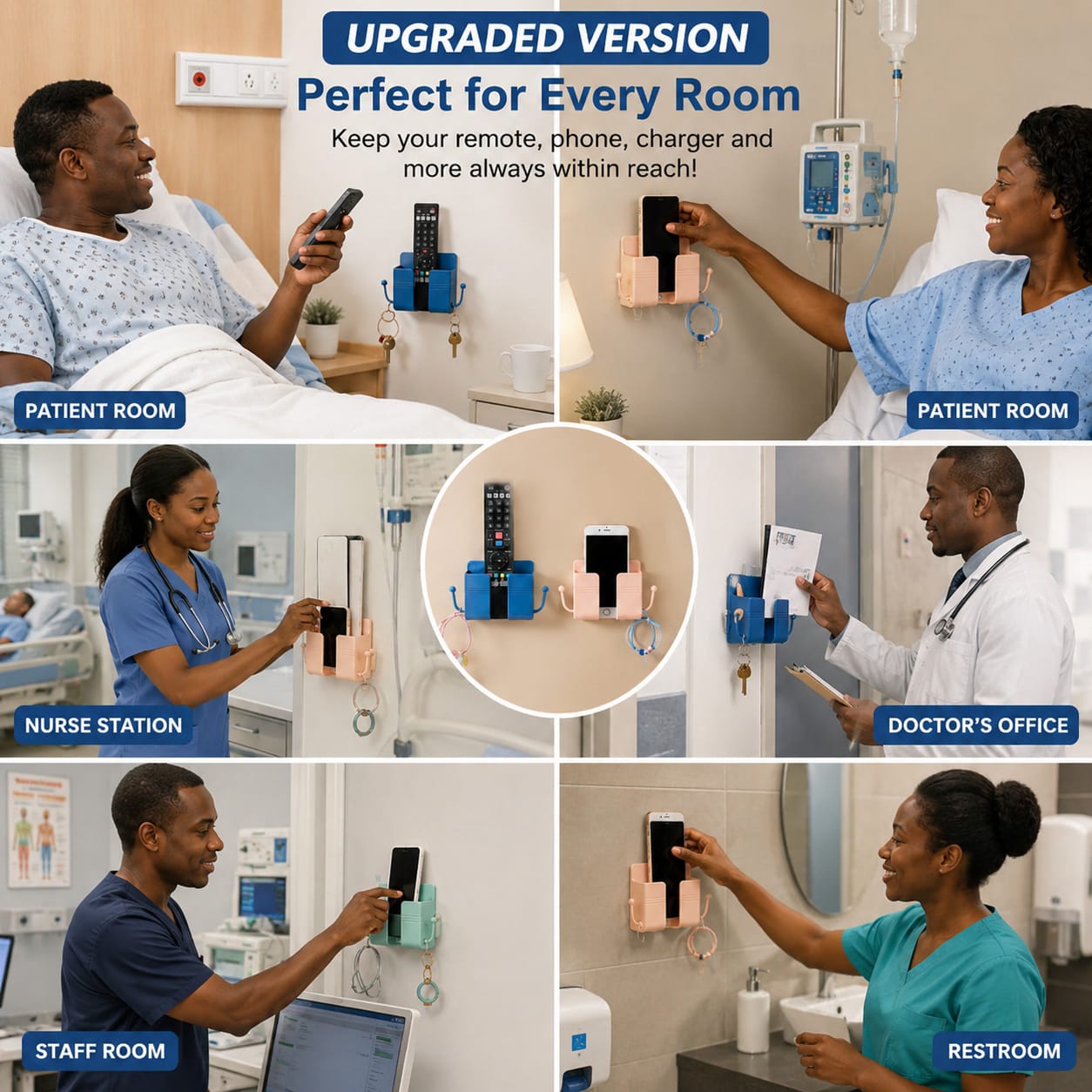 UPGRADED VERSION

Perfect for Every Room

Keep your remote, phone, charger and more always within reach!

PATIENT ROOM

PATIENT ROOM

NURSE STATION

DOCTOR'S OFFICE

STAFF ROOM

RESTROOM